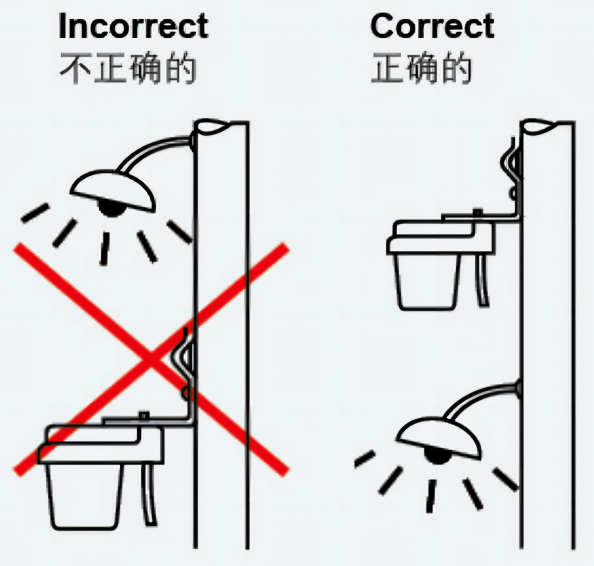 Incorrect
不正确的

Correct
正确的